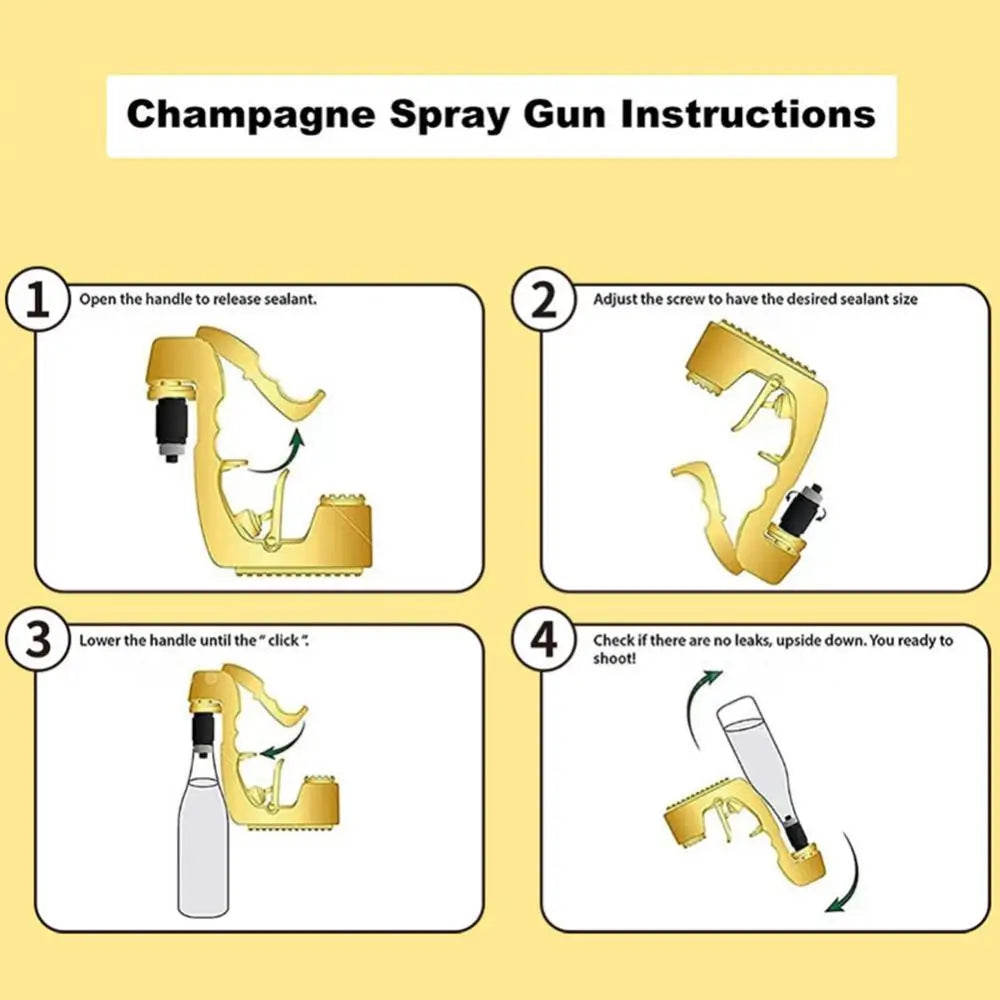 Champagne Spray Gun Instructions

1 Open the handle to release sealant.

2 Adjust the screw to have the desired sealant size

3 Lower the handle until the " click ".

4 Check if there are no leaks, upside down. You ready to shoot!